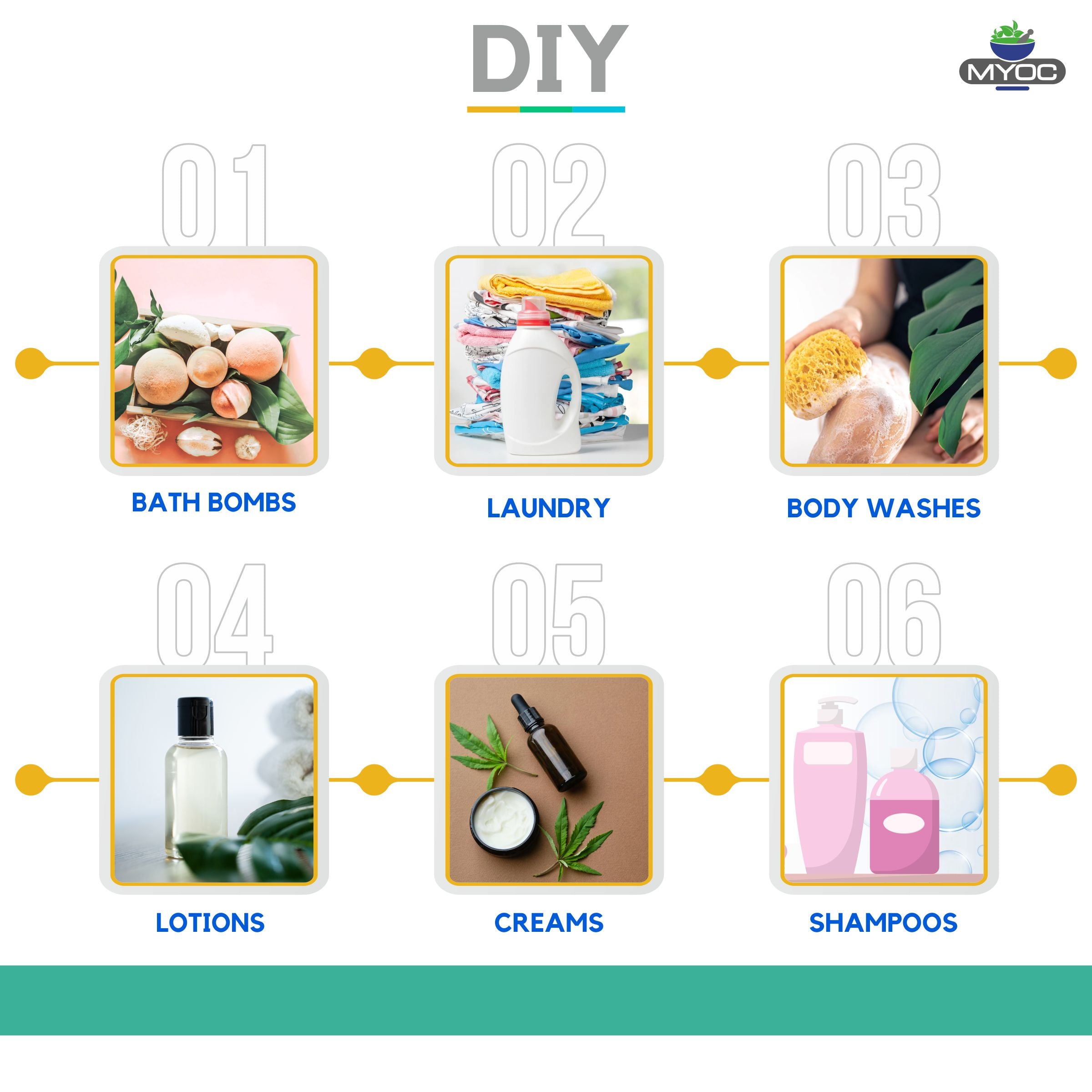 DIY

MYOC

01

BATH BOMBS

02

LAUNDRY

03

BODY WASHES

04

LOTIONS

05

CREAMS

06

SHAMPOOS